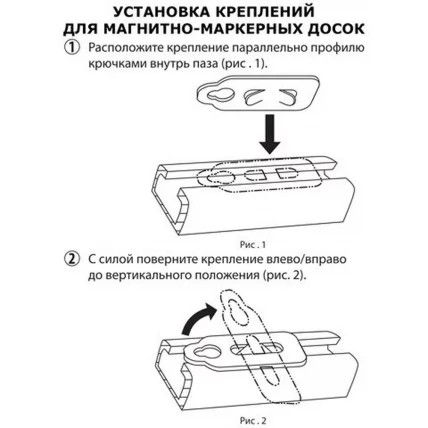 УСТАНОВКА КРЕПЛЕНИЙ
ДЛЯ МАГНИТНО-МАРКЕРНЫХ ДОСОК

① Расположите крепление параллельно профилю крючками внутрь паза (рис . 1).

Рис . 1

② С силой поверните крепление влево/вправо до вертикального положения (рис. 2).

Рис . 2